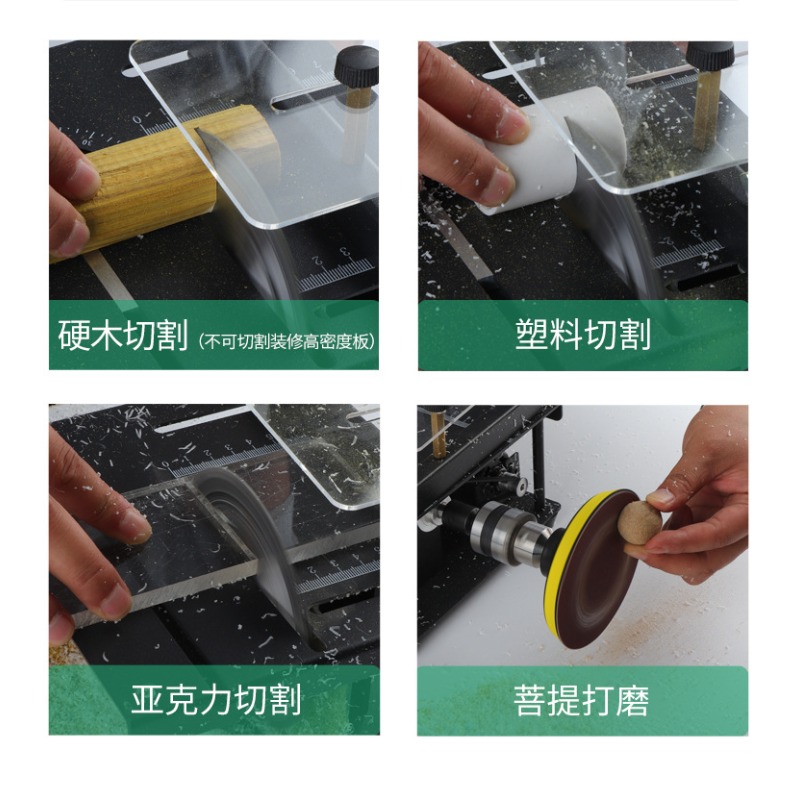 硬木切割（不可切割装修高密度板）

塑料切割

亚克力切割

菩提打磨